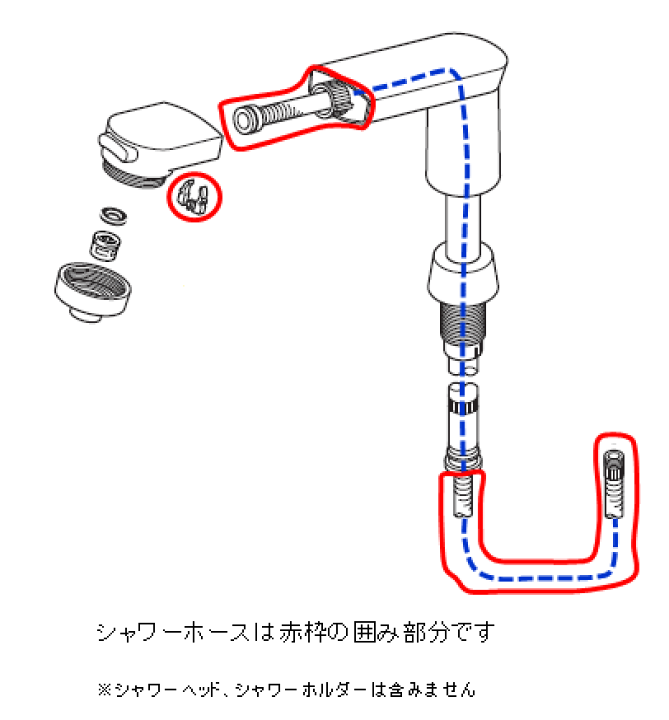 シャワーホースは赤枠の囲み部分です

※シャワーヘッド、シャワーホルダーは含みません