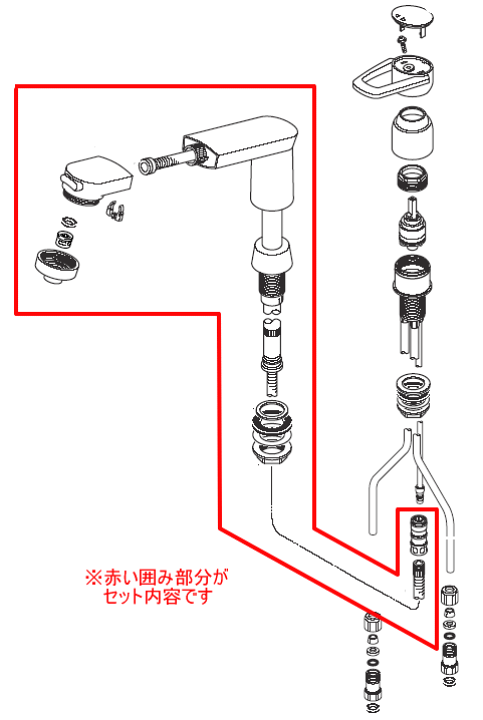 ※赤い囲み部分が
セット内容です