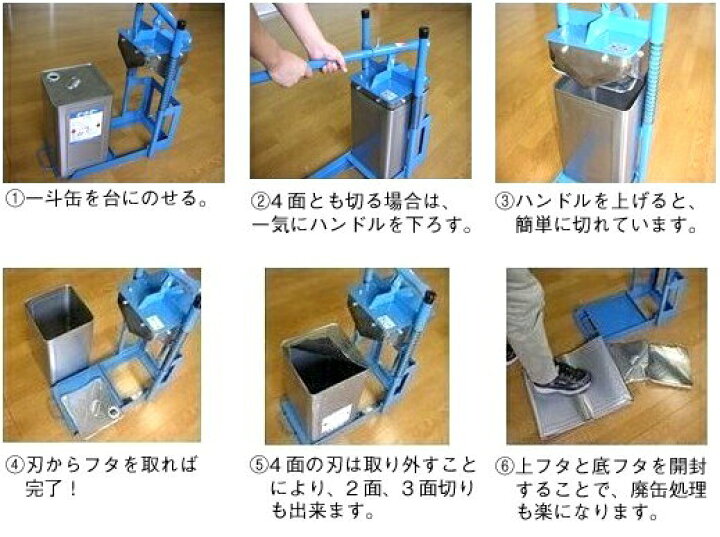 ①一斗缶を台にのせる。

②4面とも切る場合は、一気にハンドルを下ろす。

③ハンドルを上げると、簡単に切れています。

④刃からフタを取れば完了！

⑤4面の刃は取り外すことにより、2面、3面切りも出来ます。

⑥上フタと底フタを開封することで、廃缶処理も楽になります。