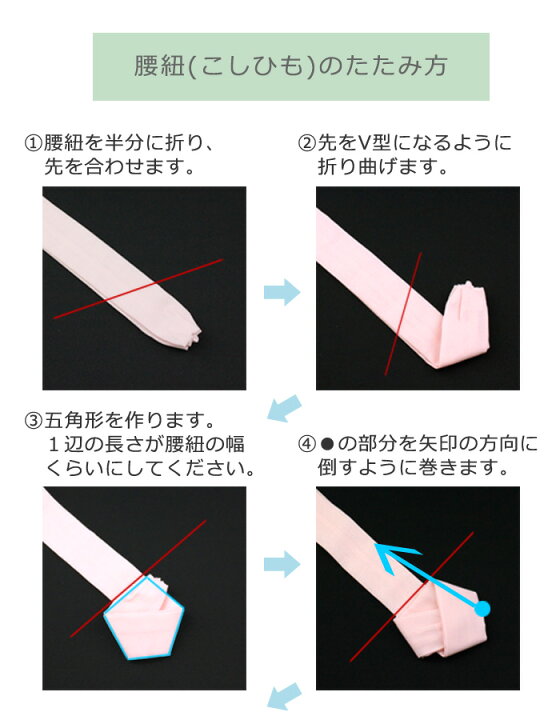 腰紐(こしひも)のたたみ方

①腰紐を半分に折り、先を合わせます。

②先をV型になるように折り曲げます。

③五角形を作ります。１辺の長さが腰紐の幅くらいにしてください。

④●の部分を矢印の方向に倒すように巻きます。