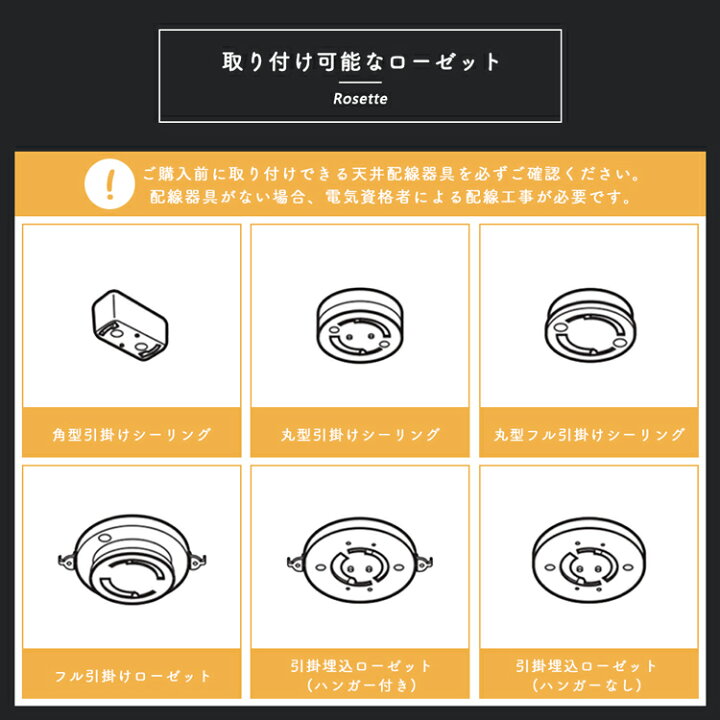 取り付け可能なローゼット

Rosette

!

ご購入前に取り付けできる天井配線器具を必ずご確認ください。
配線器具がない場合、電気資格者による配線工事が必要です。

角型引掛けシーリング

丸型引掛けシーリング

丸型フル引掛けシーリング

フル引掛けローゼット

引掛埋込ローゼット
（ハンガー付き）

引掛埋込ローゼット
（ハンガーなし）