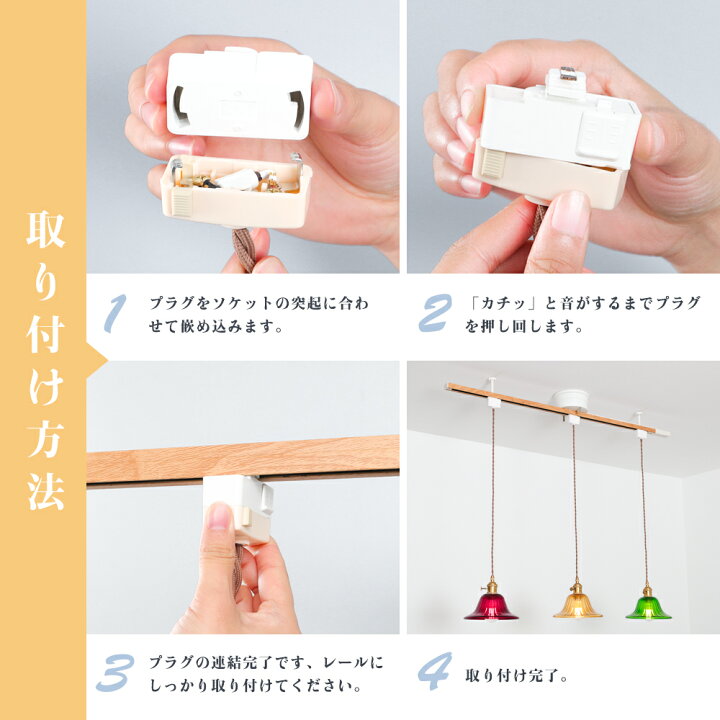 取り付け方法

1 プラグをソケットの突起に合わせて嵌め込みます。

2 「カチッ」と音がするまでプラグを押し回します。

3 プラグの連結完了です、レールにしっかり取り付けてください。

4 取り付け完了。