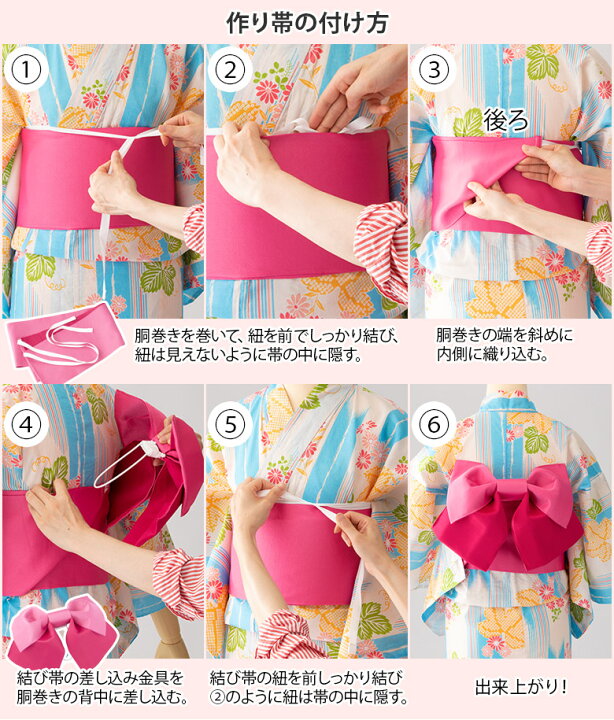 作り帯の付け方

①

②

③

後ろ

胴巻きを巻いて、紐を前でしっかり結び、紐は見えないように帯の中に隠す。

胴巻きの端を斜めに内側に織り込む。

④

⑤

⑥

結び帯の差し込み金具を胴巻きの背中に差し込む。

結び帯の紐を前しっかり結び②のように紐は帯の中に隠す。

出来上がり！