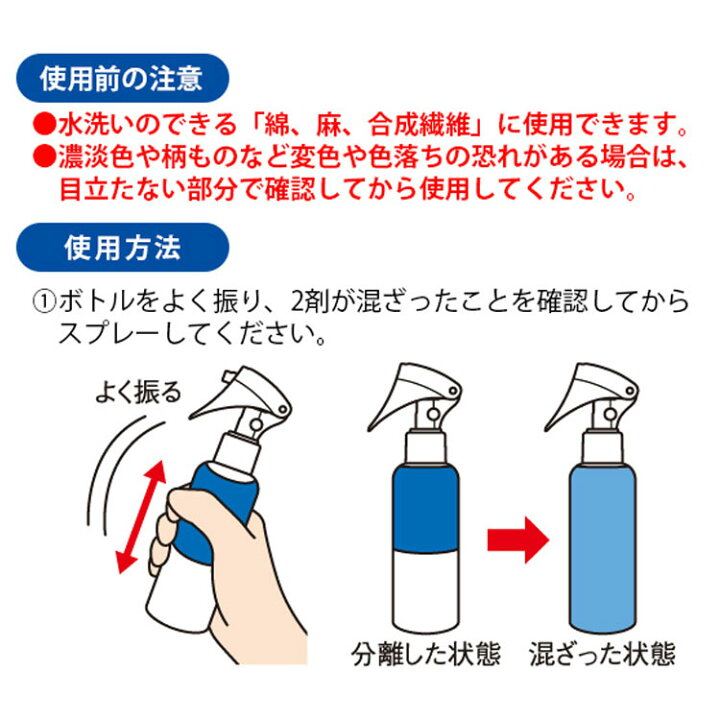 使用前の注意

●水洗いのできる「綿、麻、合成繊維」に使用できます。
●濃淡色や柄ものなど変色や色落ちの恐れがある場合は、目立たない部分で確認してから使用してください。

使用方法

①ボトルをよく振り、2剤が混ざったことを確認してからスプレーしてください。

よく振る

分離した状態

混ざった状態