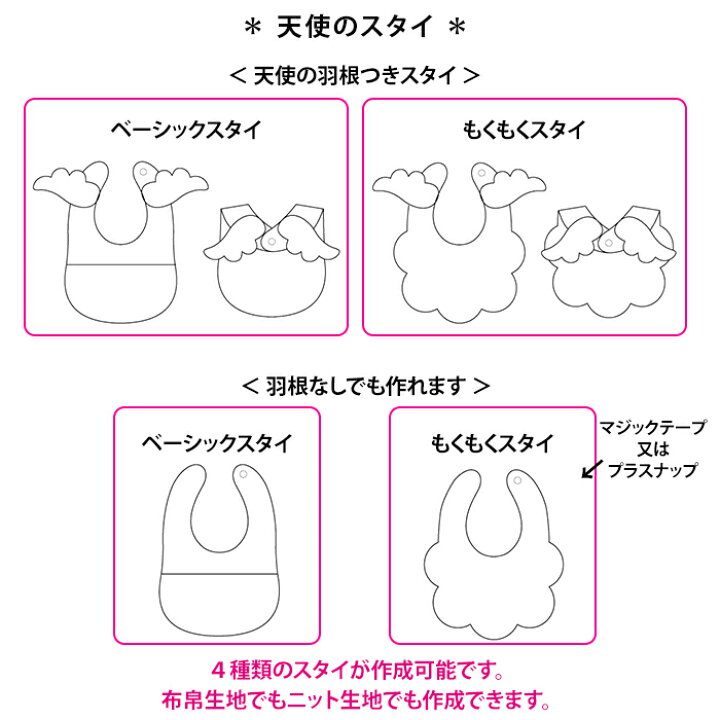 ＊ 天使のスタイ ＊

＜ 天使の羽根つきスタイ ＞

ベーシックスタイ

もくもくスタイ

＜ 羽根なしでも作れます ＞

ベーシックスタイ

もくもくスタイ

マジックテープ
又は
プラスナップ

４種類のスタイが作成可能です。
布帛生地でもニット生地でも作成できます。