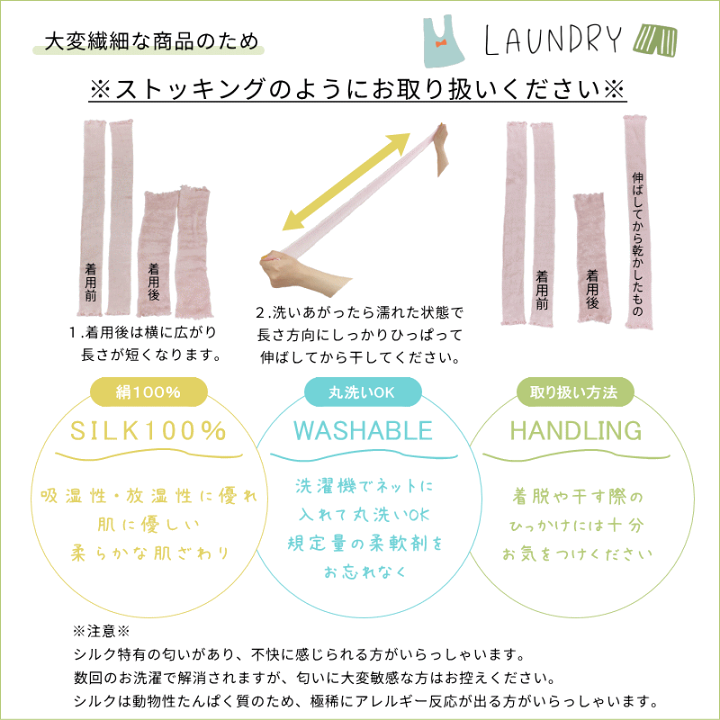 大変繊細な商品のため

LAUNDRY

※ストッキングのようにお取り扱いください※

着用前

着用後

1.着用後は横に広がり長さが短くなります。

2.洗いあがったら濡れた状態で長さ方向にしっかりひっぱって伸ばしてから干してください。

着用前

着用後

伸ばしてから乾かしたもの

絹100%

SILK100%

吸湿性・放湿性に優れ
肌に優しい
柔らかな肌ざわり

丸洗いOK

WASHABLE

洗濯機でネットに
入れて丸洗いOK
規定量の柔軟剤を
お忘れなく

取り扱い方法

HANDLING

着脱や干す際の
ひっかけには十分
お気をつけください

※注意※
シルク特有の匂いがあり、不快に感じられる方がいらっしゃいます。
数回のお洗濯で解消されますが、匂いに大変敏感な方はお控えください。
シルクは動物性たんぱく質のため、極稀にアレルギー反応が出る方がいらっしゃいます。