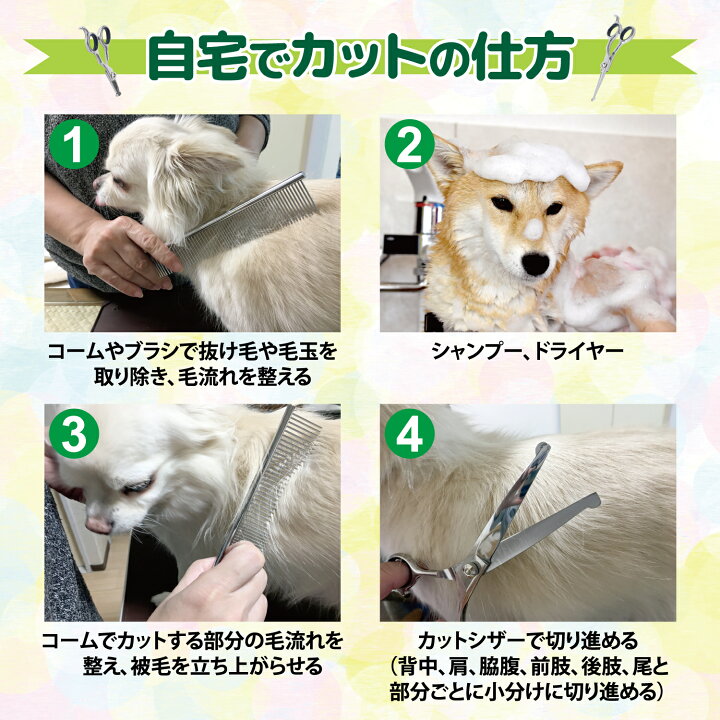 自宅でカットの仕方

1
コームやブラシで抜け毛や毛玉を取り除き、毛流れを整える

2
シャンプー、ドライヤー

3
コームでカットする部分の毛流れを整え、被毛を立ち上がらせる

4
カットシザーで切り進める
（背中、肩、脇腹、前肢、後肢、尾と部分ごとに小分けに切り進める）