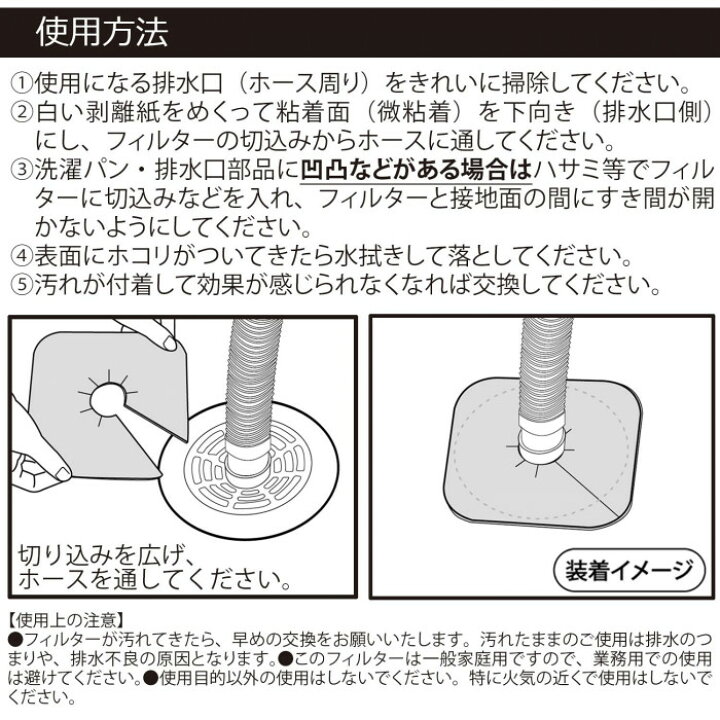 使用方法

①使用になる排水口（ホース周り）をきれいに掃除してください。
②白い剥離紙をめくって粘着面（微粘着）を下向き（排水口側）にし、フィルターの切込みからホースに通してください。
③洗濯パン・排水口部品に凹凸などがある場合はハサミ等でフィルターに切込みなどを入れ、フィルターと接地面の間にすき間が開かないようにしてください。
④表面にホコリがついてきたら水拭きして落としてください。
⑤汚れが付着して効果が感じられなくなれば交換してください。

切り込みを広げ、ホースを通してください。

装着イメージ

【使用上の注意】
●フィルターが汚れてきたら、早めの交換をお願いいたします。汚れたままのご使用は排水のつまりや、排水不良の原因となります。●このフィルターは一般家庭用ですので、業務用での使用は避けてください。●使用目的以外の使用はしないでください。特に火気の近くで使用はしないでください。