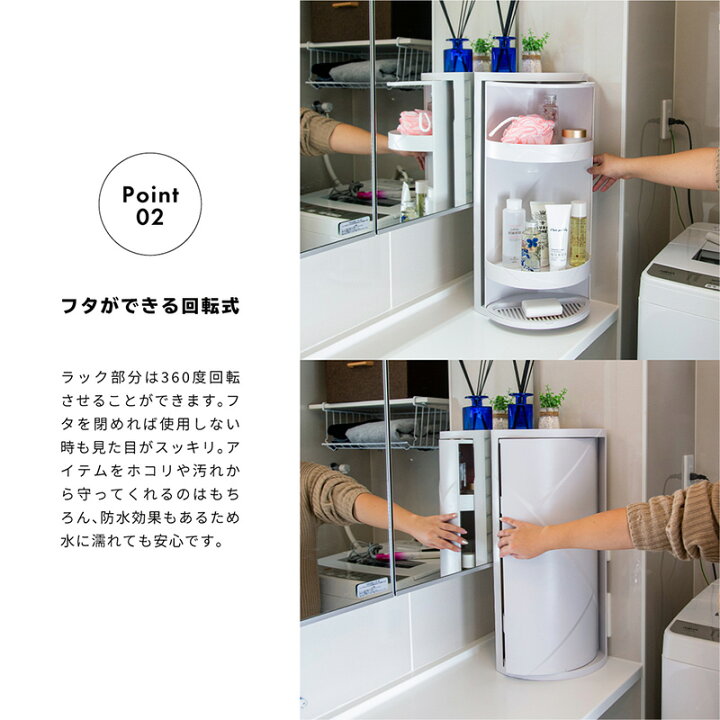 Point
02

フタができる回転式

ラック部分は360度回転させることができます。フタを閉めれば使用しない時も見た目がスッキリ。アイテムをホコリや汚れから守ってくれるのはもちろん、防水効果もあるため水に濡れても安心です。