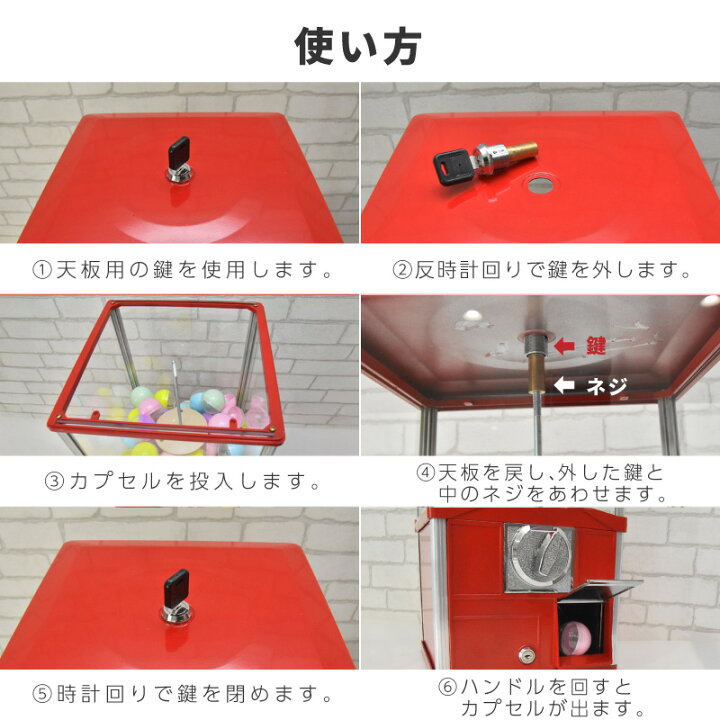 使い方

①天板用の鍵を使用します。

②反時計回りで鍵を外します。

③カプセルを投入します。

鍵

ネジ

④天板を戻し､外した鍵と中のネジをあわせます。

⑤時計回りで鍵を閉めます。

⑥ハンドルを回すとカプセルが出ます。