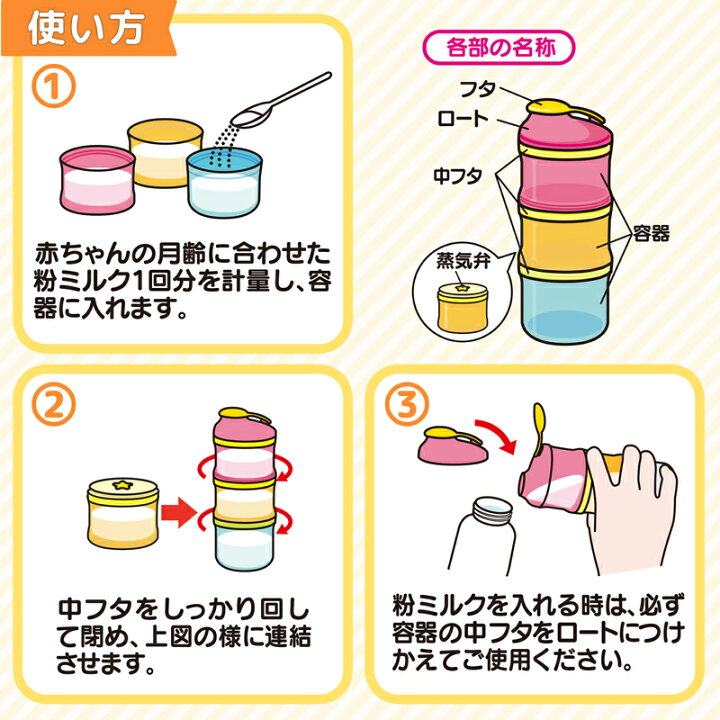 使い方

①

赤ちゃんの月齢に合わせた粉ミルク1回分を計量し、容器に入れます。

各部の名称

フタ
ロート
中フタ
容器
蒸気弁

②

中フタをしっかり回して閉め、上図の様に連結させます。

③

粉ミルクを入れる時は、必ず容器の中フタをロートにつけかえてご使用ください。