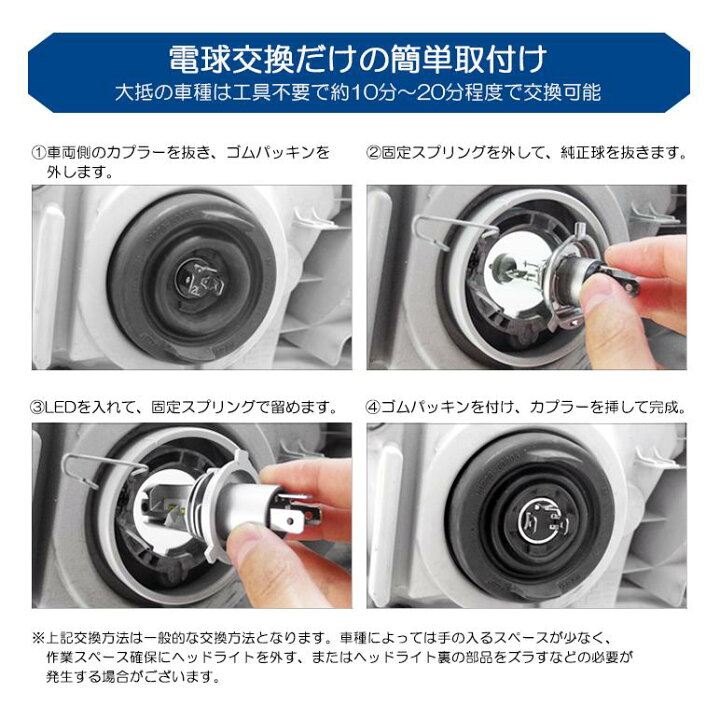 電球交換だけの簡単取付け
大抵の車種は工具不要で約10分～20分程度で交換可能

①車両側のカプラーを抜き、ゴムパッキンを外します。

②固定スプリングを外して、純正球を抜きます。

③LEDを入れて、固定スプリングで留めます。

④ゴムパッキンを付け、カプラーを挿して完成。

※上記交換方法は一般的な交換方法となります。車種によっては手の入るスペースが少なく、作業スペース確保にヘッドライトを外す、またはヘッドライト裏の部品をズラすなどの必要が発生する場合がございます。