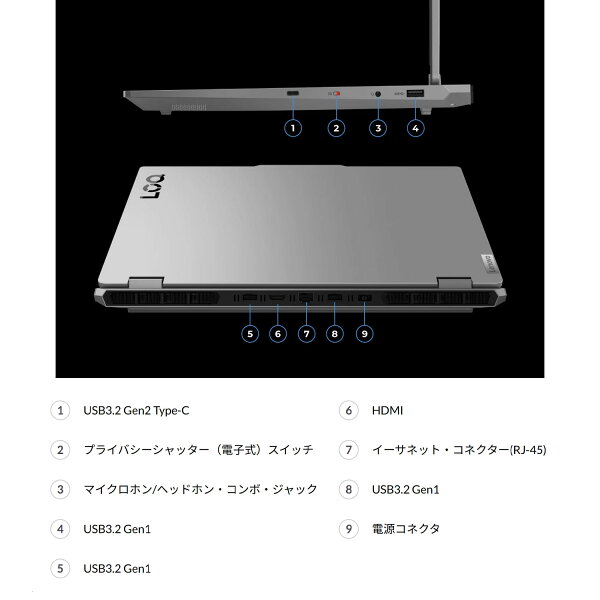 1 2 3 4

LOQ

Lenovo

5 6 7 8 9

1 USB3.2 Gen2 Type-C

2 プライバシーシャッター（電子式）スイッチ

3 マイクロホン/ヘッドホン・コンボ・ジャック

4 USB3.2 Gen1

5 USB3.2 Gen1

6 HDMI

7 イーサネット・コネクター(RJ-45)

8 USB3.2 Gen1

9 電源コネクタ