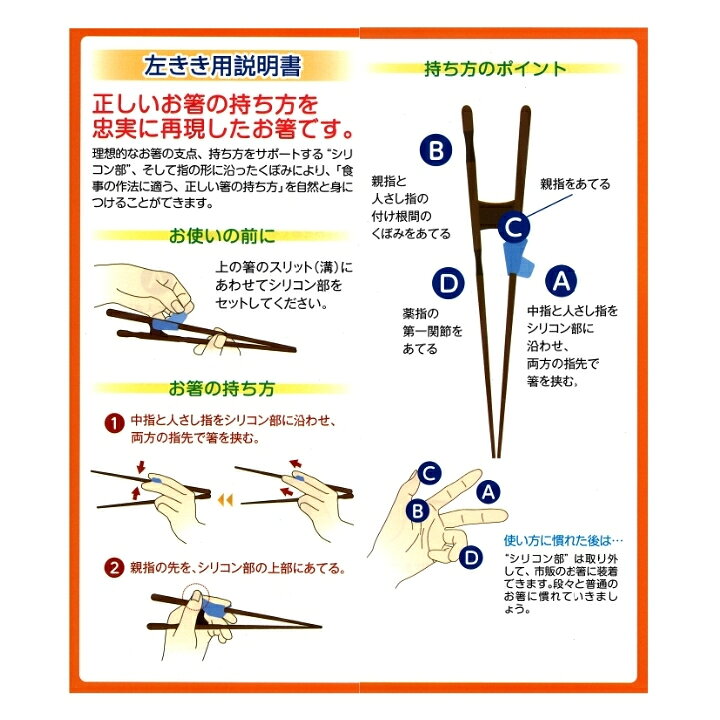 左きき用説明書

正しいお箸の持ち方を忠実に再現したお箸です。

理想的なお箸の支点、持ち方をサポートする"シリコン部"、そして指の形に沿ったくぼみにより、「食事の作法に適う、正しい箸の持ち方」を自然と身につけることができます。

お使いの前に

上の箸のスリット(溝)にあわせてシリコン部をセットしてください。

お箸の持ち方

1 中指と人さし指をシリコン部に沿わせ、両方の指先で箸を挟む。

2 親指の先を、シリコン部の上部にあてる。

持ち方のポイント

B
親指と人さし指の付け根間のくぼみをあてる

親指をあてる

C

D
薬指の第一関節をあてる

A
中指と人さし指をシリコン部に沿わせ、両方の指先で箸を挟む。

C
A
B
D

使い方に慣れた後は…
"シリコン部"は取り外して、市販のお箸に装着できます。段々と普通のお箸に慣れていきましょう。