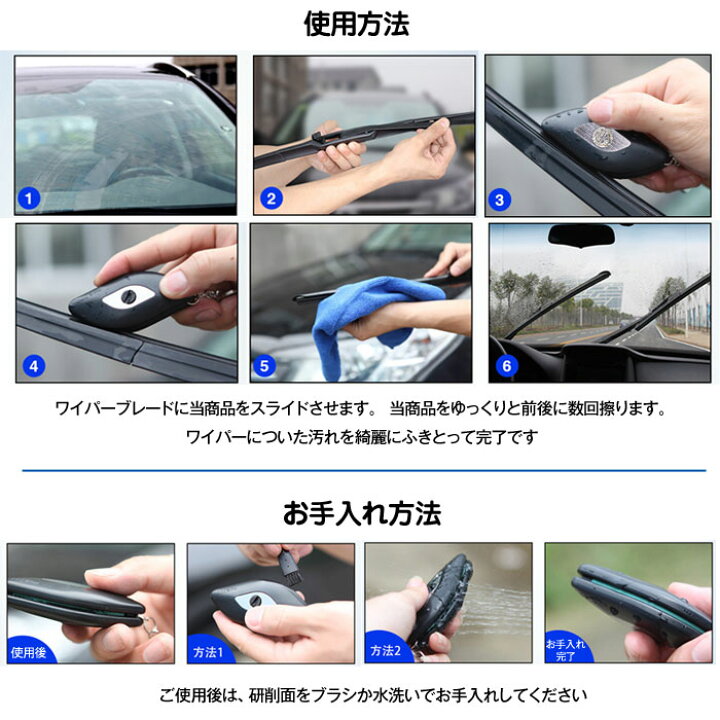 使用方法

1

2

3

4

5

6

ワイパーブレードに当商品をスライドさせます。 当商品をゆっくりと前後に数回擦ります。
ワイパーについた汚れを綺麗にふきとって完了です

お手入れ方法

使用後

方法1

方法2

お手入れ完了

ご使用後は、研削面をブラシか水洗いでお手入れしてください