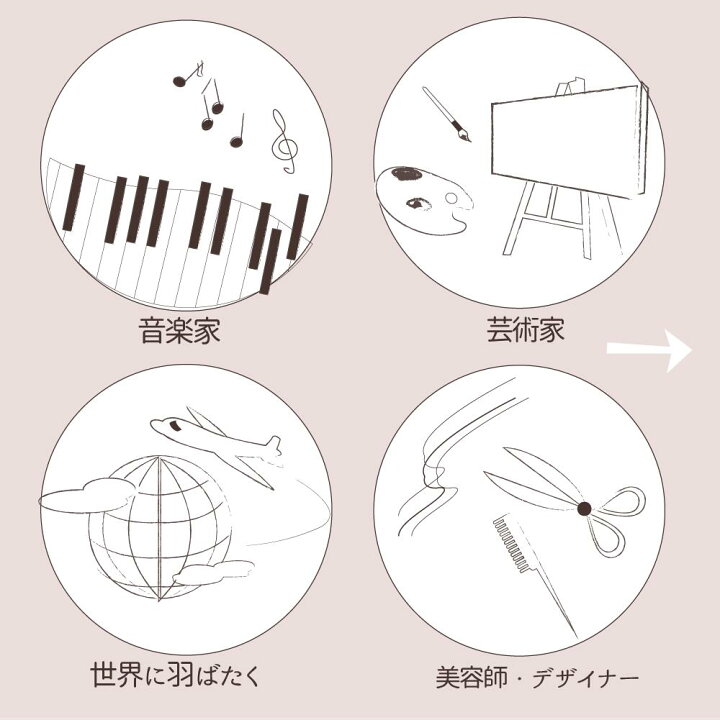 音楽家

芸術家

世界に羽ばたく

美容師・デザイナー