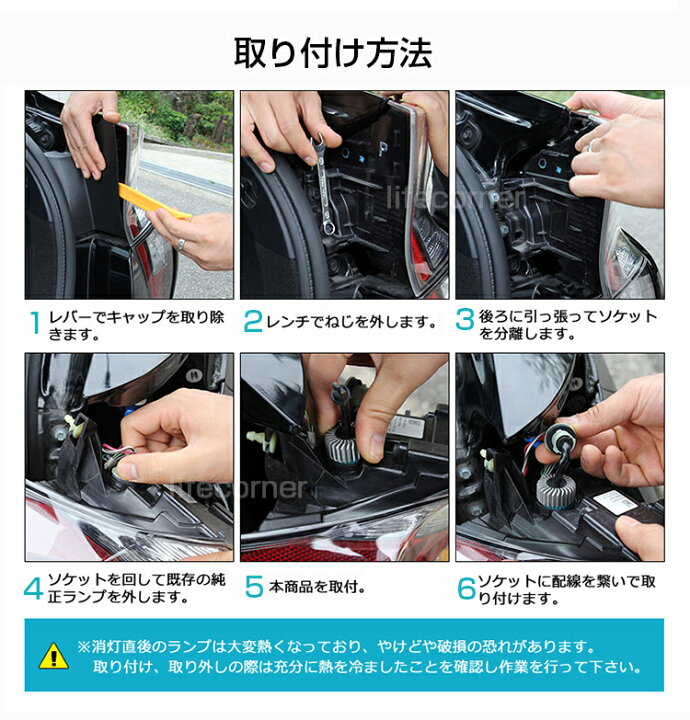 取り付け方法

lifecorner

1 レバーでキャップを取り除きます。

2 レンチでねじを外します。

3 後ろに引っ張ってソケットを分離します。

lifecorner

4 ソケットを回して既存の純正ランプを外します。

5 本商品を取付。

6 ソケットに配線を繋いで取り付けます。

※消灯直後のランプは大変熱くなっており、やけどや破損の恐れがあります。
取り付け、取り外しの際は充分に熱を冷ましたことを確認し作業を行って下さい。