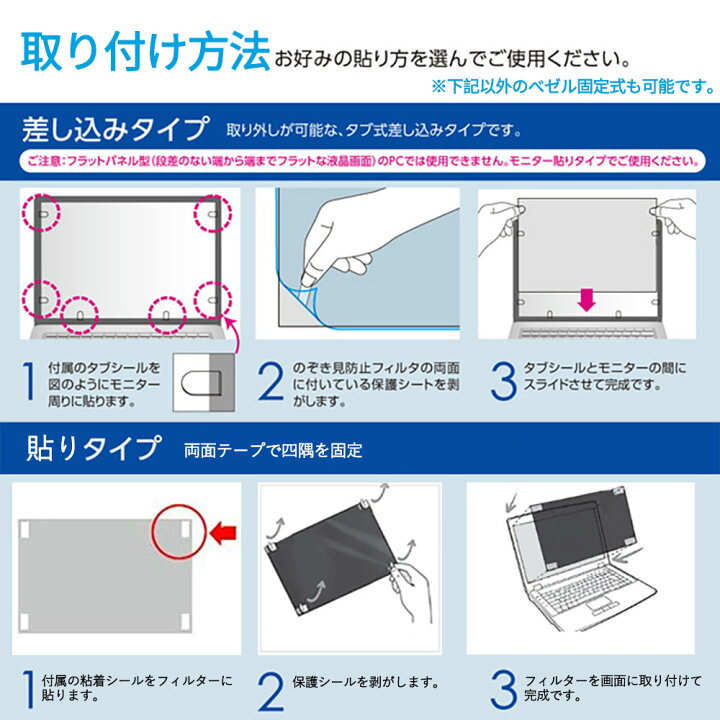 取り付け方法 お好みの貼り方を選んでご使用ください。

※下記以外のベゼル固定式も可能です。

差し込みタイプ 取り外しが可能な、タブ式差し込みタイプです。

ご注意：フラットパネル型（段差のない端から端までフラットな液晶画面）のPCでは使用できません。モニター貼りタイプでご使用ください。

1 付属のタブシールを図のようにモニター周りに貼ります。

2 のぞき見防止フィルタの両面に付いている保護シートを剥がします。

3 タブシールとモニターの間にスライドさせて完成です。

貼りタイプ 両面テープで四隅を固定

1 付属の粘着シールをフィルターに貼ります。

2 保護シールを剥がします。

3 フィルターを画面に取り付けて完成です。