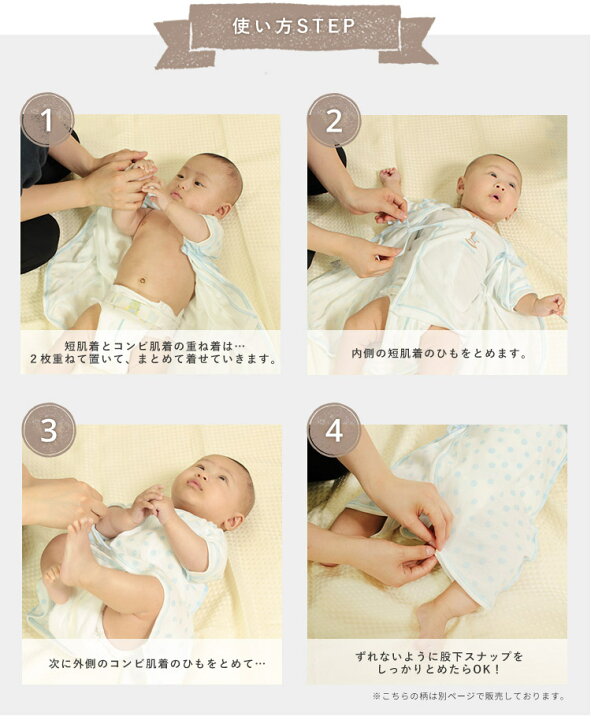 使い方STEP

1

短肌着とコンビ肌着の重ね着は…
２枚重ねて置いて、まとめて着せていきます。

2

内側の短肌着のひもをとめます。

3

次に外側のコンビ肌着のひもをとめて…

4

ずれないように股下スナップを
しっかりとめたらOK！

※こちらの柄は別ページで販売しております。