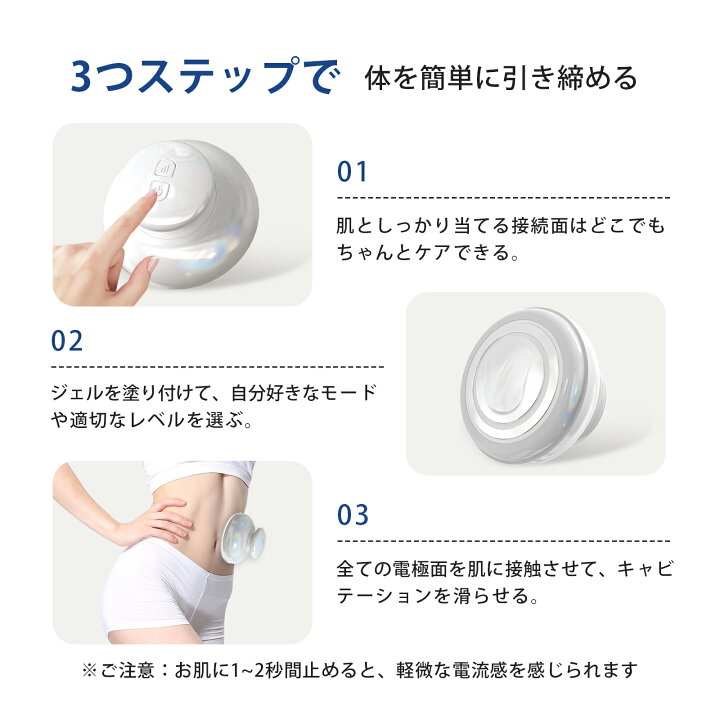 3つステップで 体を簡単に引き締める

01

肌としっかり当てる接続面はどこでもちゃんとケアできる。

02

ジェルを塗り付けて、自分好きなモードや適切なレベルを選ぶ。

03

全ての電極面を肌に接触させて、キャビテーションを滑らせる。

※ご注意：お肌に1~2秒間止めると、軽微な電流感を感じられます