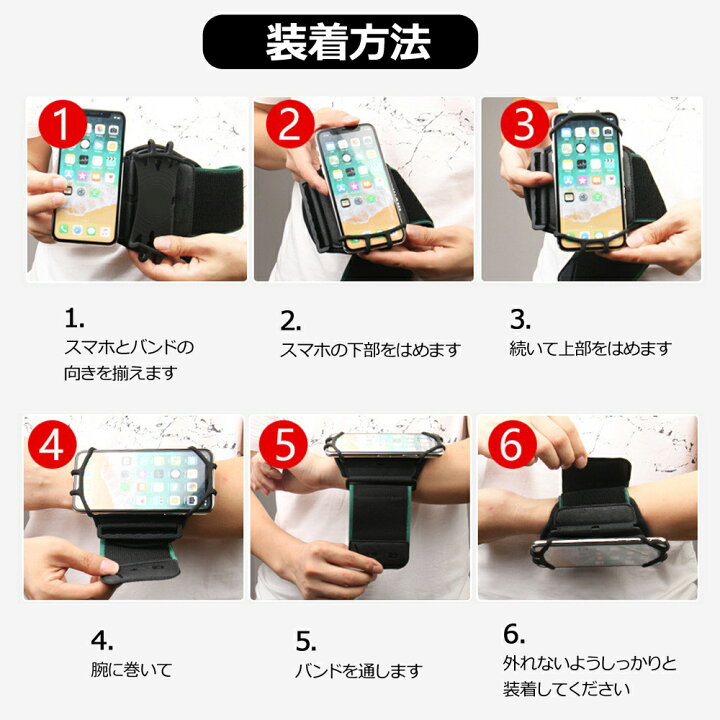 装着方法

1

2

3

1.
スマホとバンドの向きを揃えます

2.
スマホの下部をはめます

3.
続いて上部をはめます

4

5

6

4.
腕に巻いて

5.
バンドを通します

6.
外れないようしっかりと装着してください