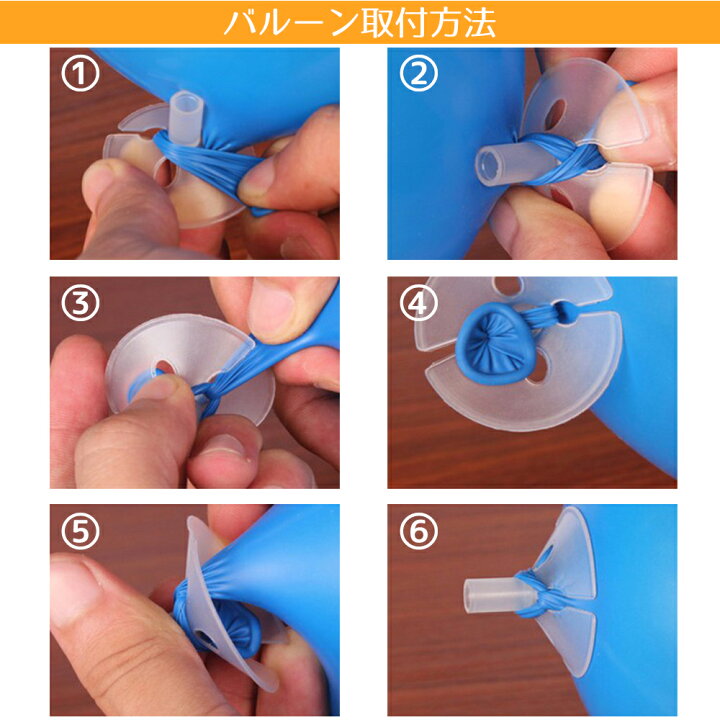 バルーン取付方法

①

②

③

④

⑤

⑥