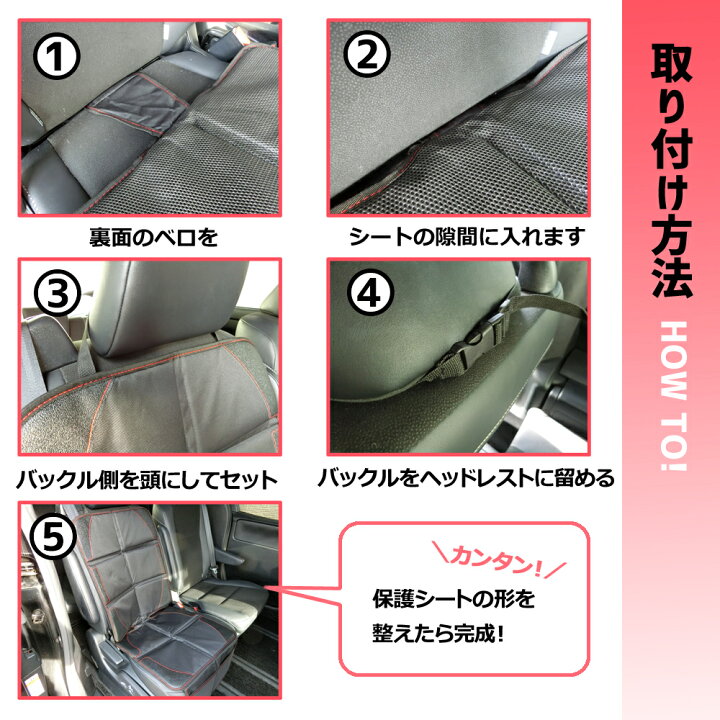 ①
裏面のベロを

②
シートの隙間に入れます

③
バックル側を頭にしてセット

④
バックルをヘッドレストに留める

⑤
＼カンタン！／
保護シートの形を
整えたら完成！

取り付け方法
HOW TO!