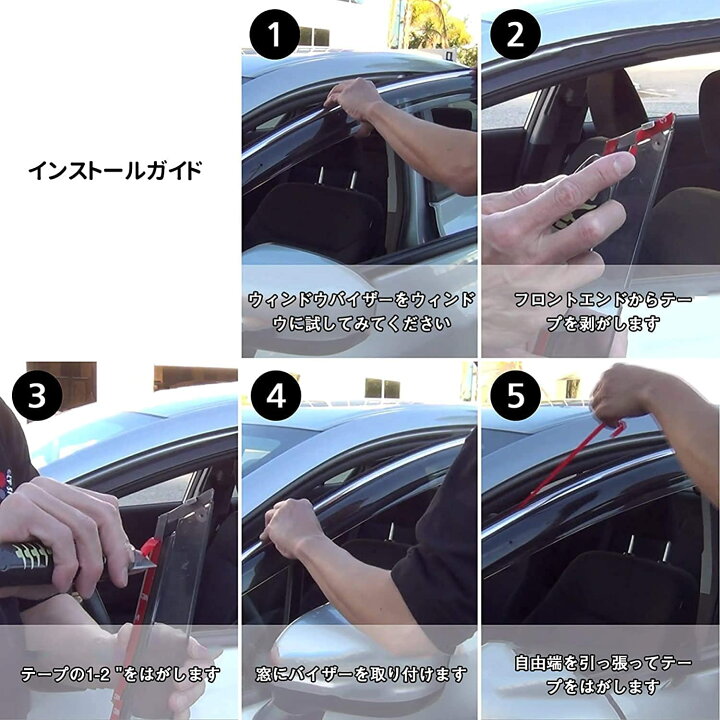 インストールガイド

1

ウィンドウバイザーをウィンドウに試してみてください

2

フロントエンドからテープを剥がします

3

テープの1-2 "をはがします

4

窓にバイザーを取り付けます

5

自由端を引っ張ってテープをはがします