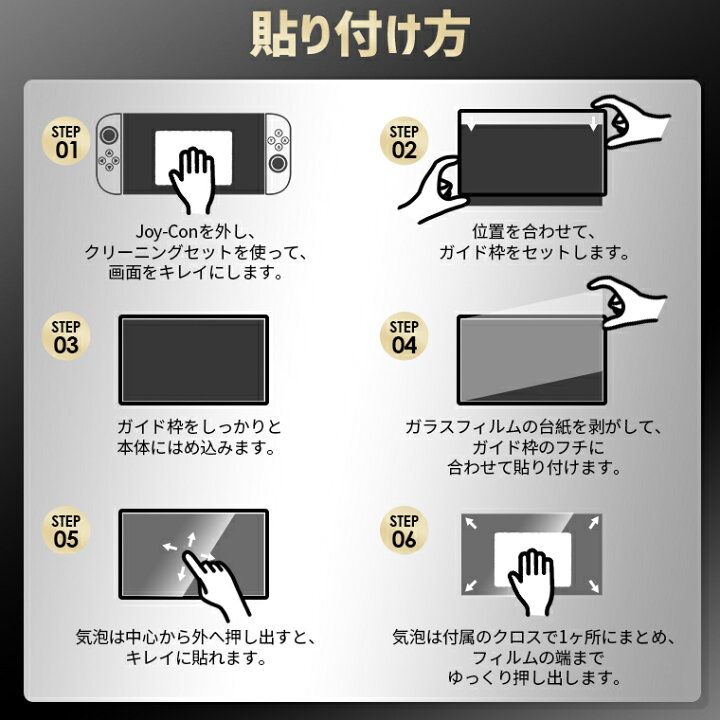 貼り付け方

STEP 01

Joy-Conを外し、クリーニングセットを使って、画面をキレイにします。

STEP 02

位置を合わせて、ガイド枠をセットします。

STEP 03

ガイド枠をしっかりと本体にはめ込みます。

STEP 04

ガラスフィルムの台紙を剥がして、ガイド枠のフチに合わせて貼り付けます。

STEP 05

気泡は中心から外へ押し出すと、キレイに貼れます。

STEP 06

気泡は付属のクロスで1ヶ所にまとめ、フィルムの端までゆっくり押し出します。