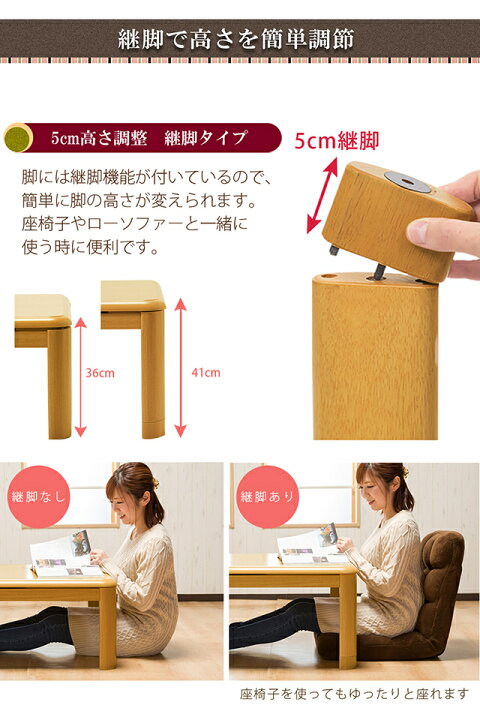 継脚で高さを簡単調節

5cm高さ調整　継脚タイプ

5cm継脚

脚には継脚機能が付いているので、簡単に脚の高さが変えられます。座椅子やローソファーと一緒に使う時に便利です。

36cm

41cm

継脚なし

継脚あり

座椅子を使ってもゆったりと座れます