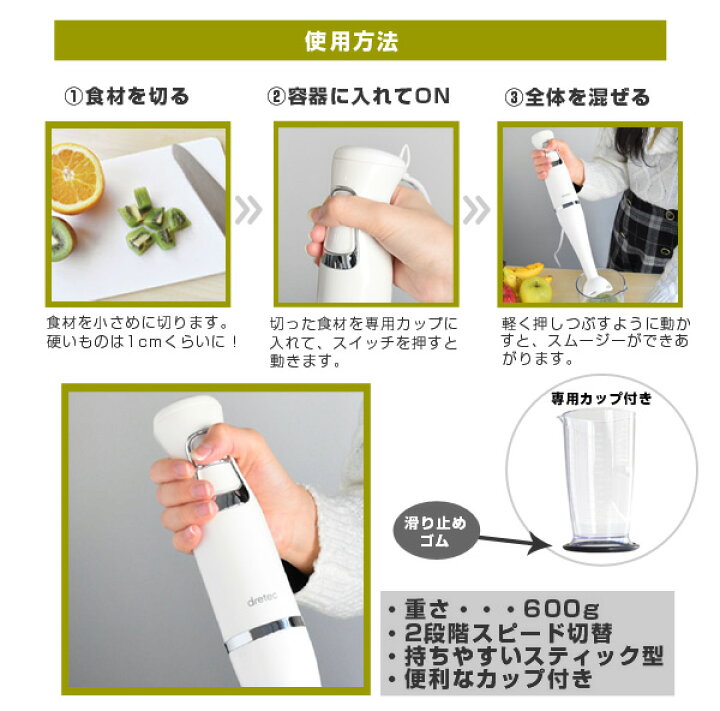 使用方法

①食材を切る

食材を小さめに切ります。硬いものは1cmくらいに！

②容器に入れてON

切った食材を専用カップに入れて、スイッチを押すと動きます。

③全体を混ぜる

軽く押しつぶすように動かすと、スムージーができあがります。

dretec

専用カップ付き

滑り止めゴム

・重さ・・・600g
・2段階スピード切替
・持ちやすいスティック型
・便利なカップ付き