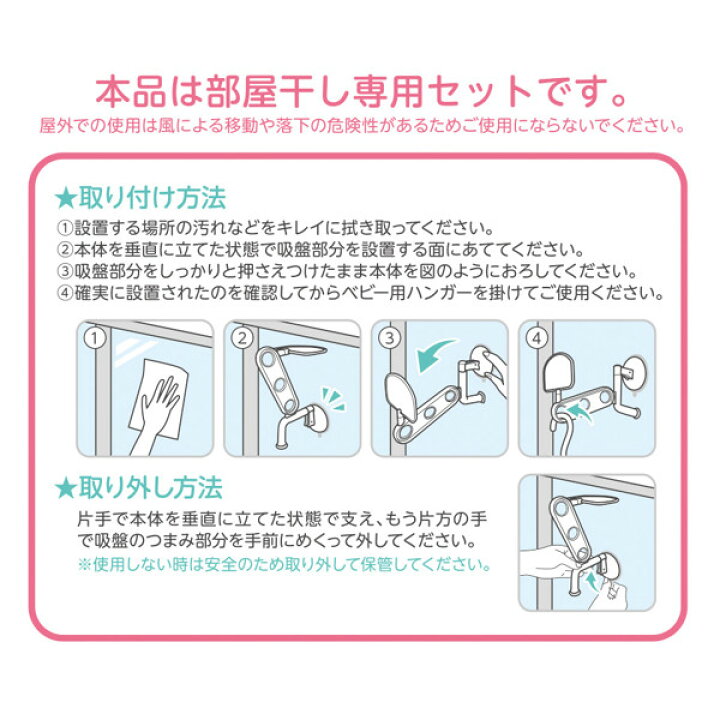 本品は部屋干し専用セットです。
屋外での使用は風による移動や落下の危険性があるためご使用にならないでください。

★取り付け方法
①設置する場所の汚れなどをキレイに拭き取ってください。
②本体を垂直に立てた状態で吸盤部分を設置する面にあててください。
③吸盤部分をしっかりと押さえつけたまま本体を図のようにおろしてください。
④確実に設置されたのを確認してからベビー用ハンガーを掛けてご使用ください。

①
②
③
④

★取り外し方法
片手で本体を垂直に立てた状態で支え、もう片方の手で吸盤のつまみ部分を手前にめくって外してください。
※使用しない時は安全のため取り外して保管してください。