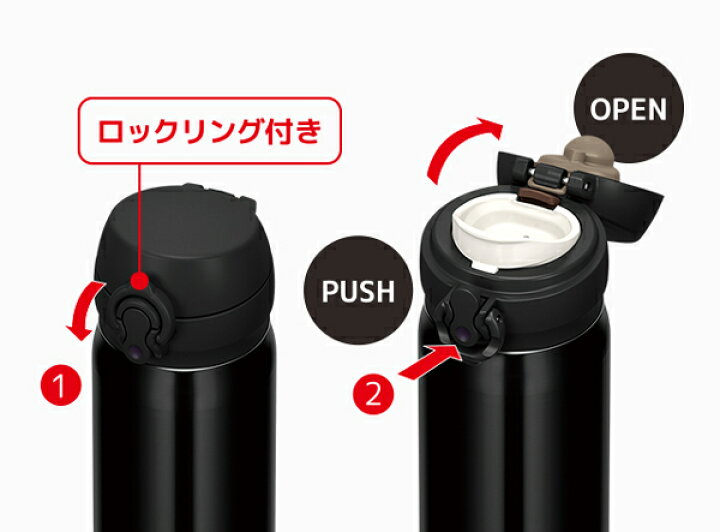 ロックリング付き

OPEN

PUSH

1

2