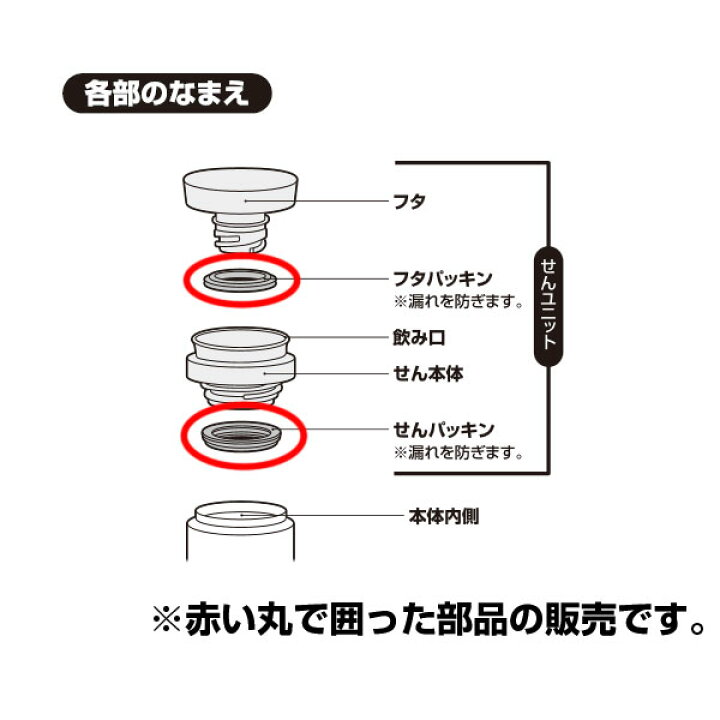 各部のなまえ

フタ

フタパッキン
※漏れを防ぎます。

飲み口

せん本体

せんパッキン
※漏れを防ぎます。

せんユニット

本体内側

※赤い丸で囲った部品の販売です。