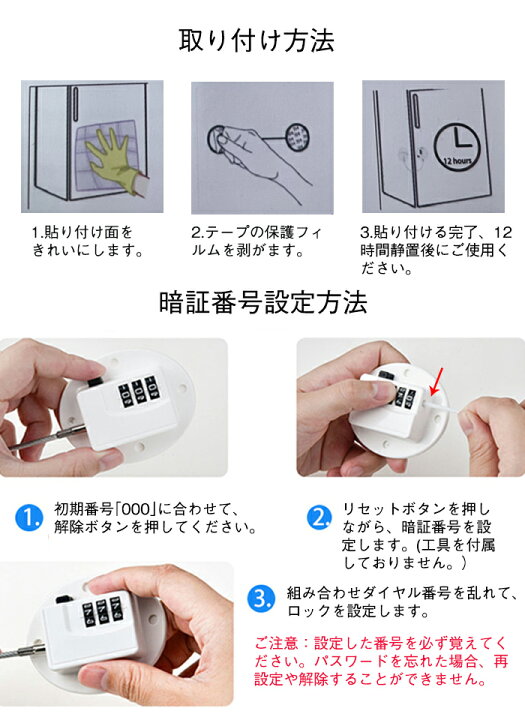 取り付け方法

12 hours

1.貼り付け面をきれいにします。

2.テープの保護フィルムを剥がます。

3.貼り付ける完了、12時間静置後にご使用ください。

暗証番号設定方法

1. 初期番号「000」に合わせて、解除ボタンを押してください。

2. リセットボタンを押しながら、暗証番号を設定します。(工具を付属しておりません。)

3. 組み合わせダイヤル番号を乱れて、ロックを設定します。

ご注意：設定した番号を必ず覚えてください。パスワードを忘れた場合、再設定や解除することができません。