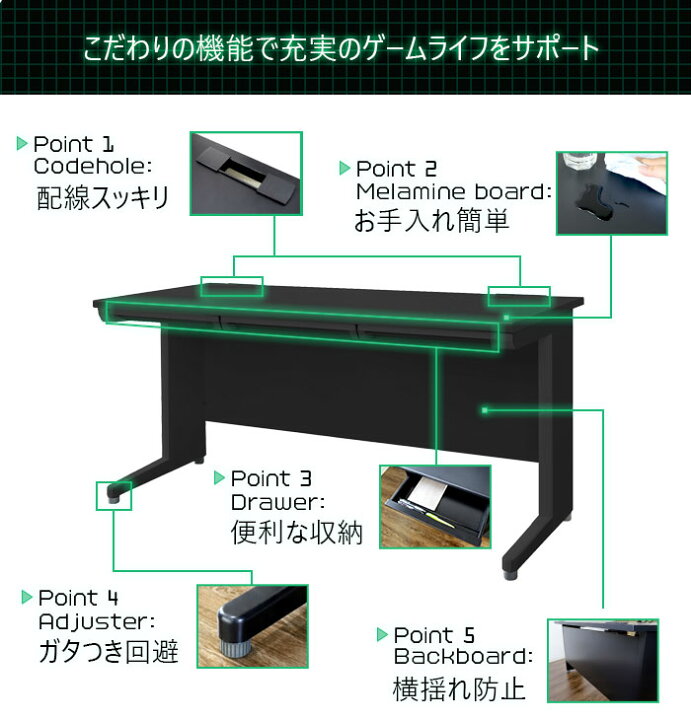 こだわりの機能で充実のゲームライフをサポート

Point 1
Codehole:
配線スッキリ

Point 2
Melamine board:
お手入れ簡単

Point 3
Drawer:
便利な収納

Point 4
Adjuster:
ガタつき回避

Point 5
Backboard:
横揺れ防止