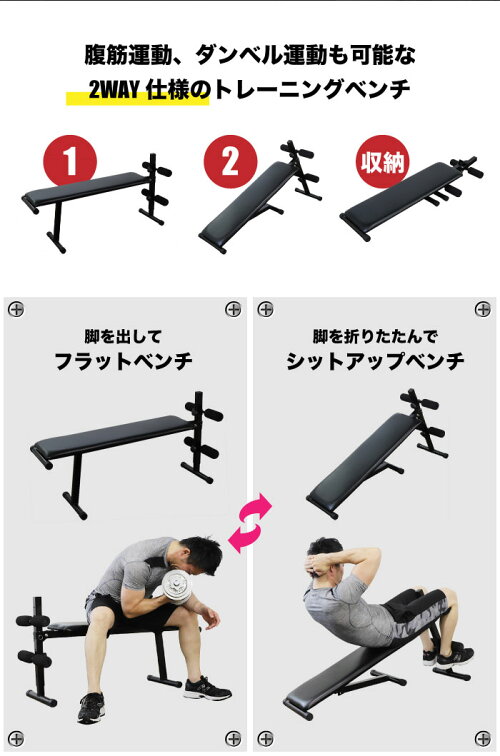 腹筋運動、ダンベル運動も可能な
2WAY 仕様のトレーニングベンチ

1

2

収納

脚を出して
フラットベンチ

脚を折りたたんで
シットアップベンチ