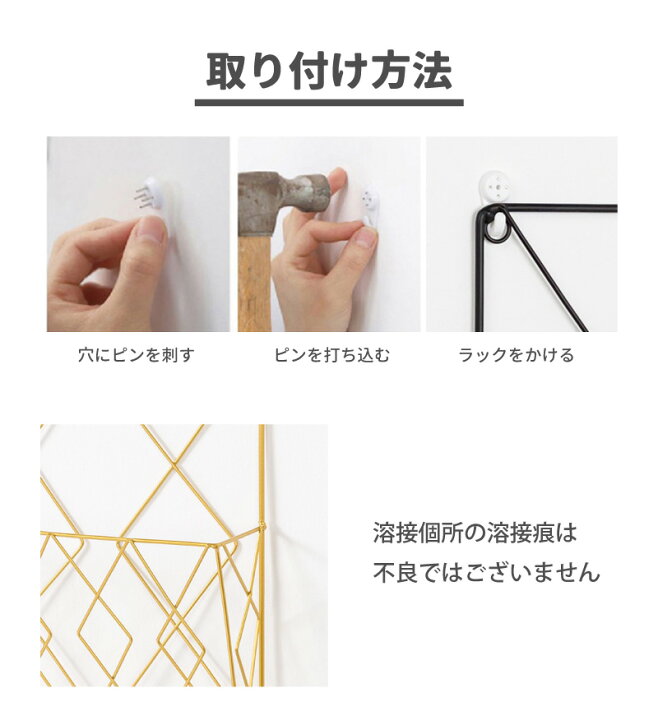 取り付け方法

穴にピンを刺す

ピンを打ち込む

ラックをかける

溶接個所の溶接痕は
不良ではございません