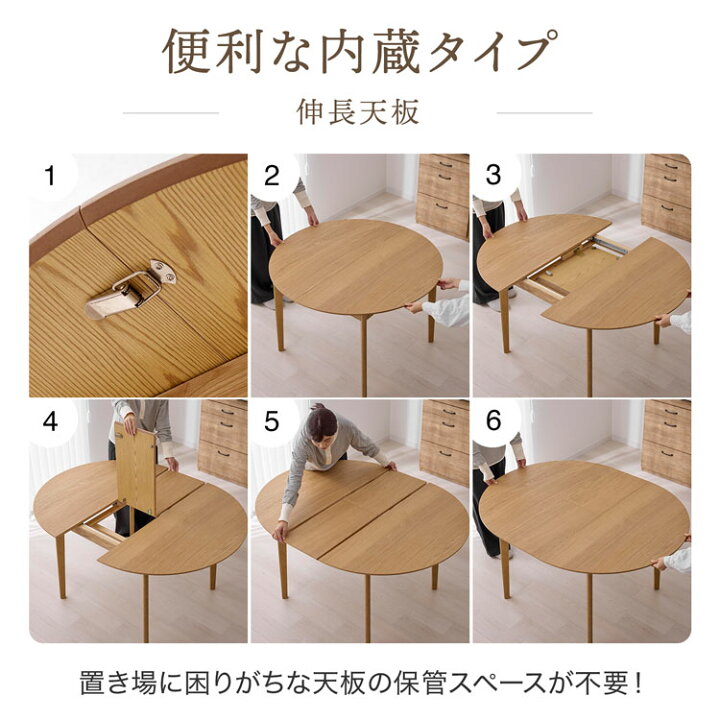 便利な内蔵タイプ

伸長天板

1

2

3

4

5

6

置き場に困りがちな天板の保管スペースが不要！