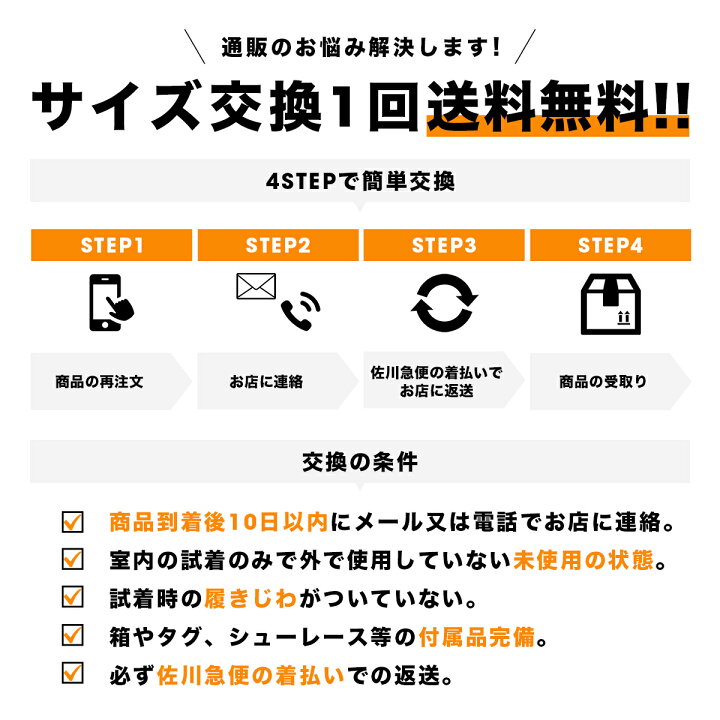 通販のお悩み解決します!

サイズ交換1回送料無料!!

4STEPで簡単交換

STEP1

商品の再注文

STEP2

お店に連絡

STEP3

佐川急便の着払いでお店に返送

STEP4

商品の受取り

交換の条件

商品到着後10日以内にメール又は電話でお店に連絡。

室内の試着のみで外で使用していない未使用の状態。

試着時の履きじわがついていない。

箱やタグ、シューレース等の付属品完備。

必ず佐川急便の着払いでの返送。