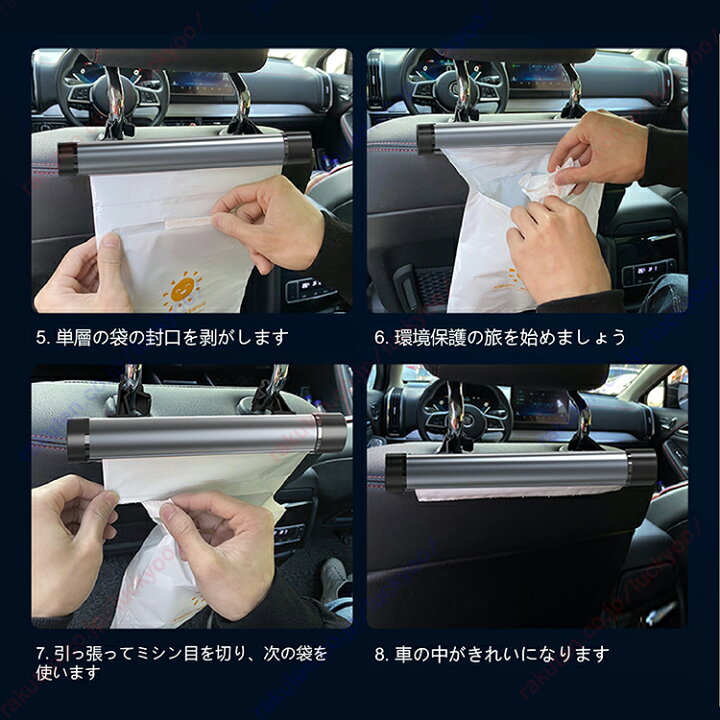 5. 単層の袋の封口を剥がします

6. 環境保護の旅を始めましょう

7. 引っ張ってミシン目を切り、次の袋を使います

8. 車の中がきれいになります