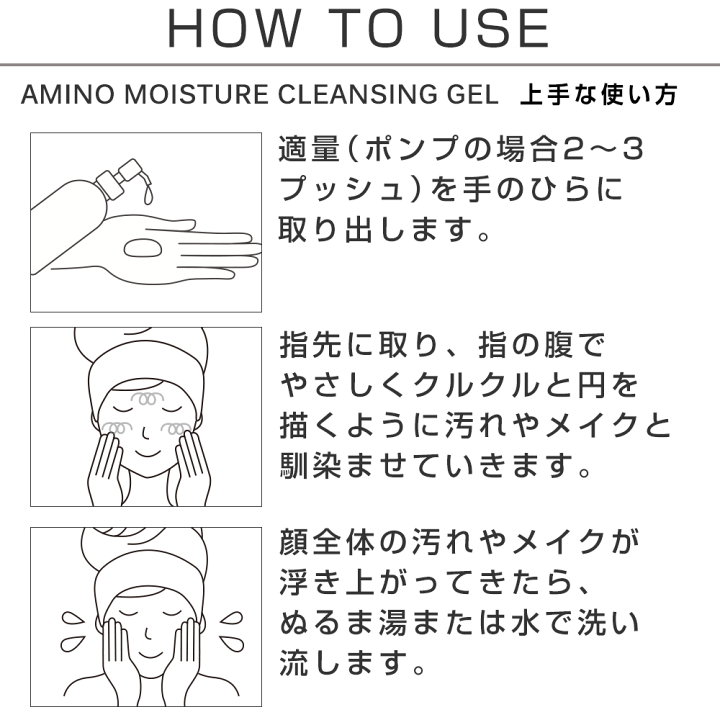 HOW TO USE

AMINO MOISTURE CLEANSING GEL 上手な使い方

適量（ポンプの場合2～3プッシュ）を手のひらに取り出します。

指先に取り、指の腹でやさしくクルクルと円を描くように汚れやメイクと馴染ませていきます。

顔全体の汚れやメイクが浮き上がってきたら、ぬるま湯または水で洗い流します。