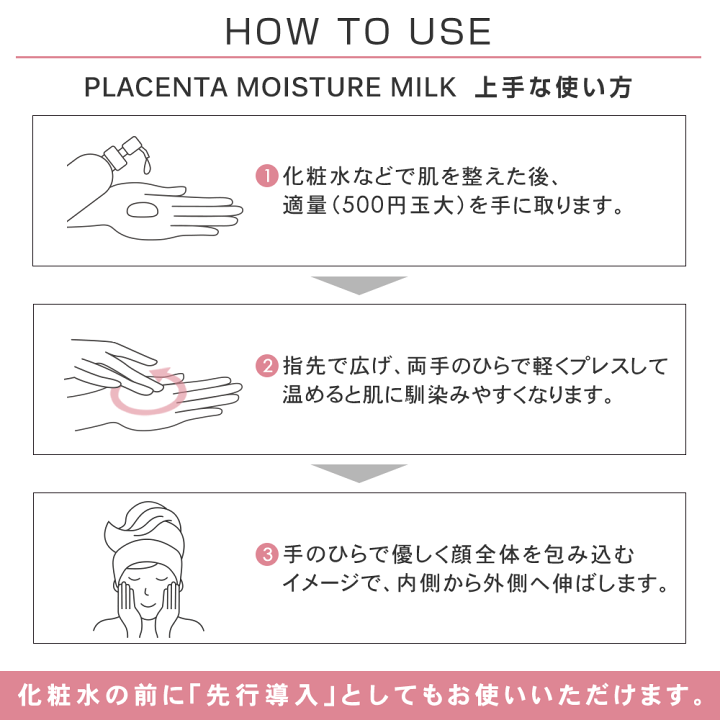 HOW TO USE

PLACENTA MOISTURE MILK 上手な使い方

1 化粧水などで肌を整えた後、適量（500円玉大）を手に取ります。

2 指先で広げ、両手のひらで軽くプレスして温めると肌に馴染みやすくなります。

3 手のひらで優しく顔全体を包み込むイメージで、内側から外側へ伸ばします。

化粧水の前に「先行導入」としてもお使いいただけます。