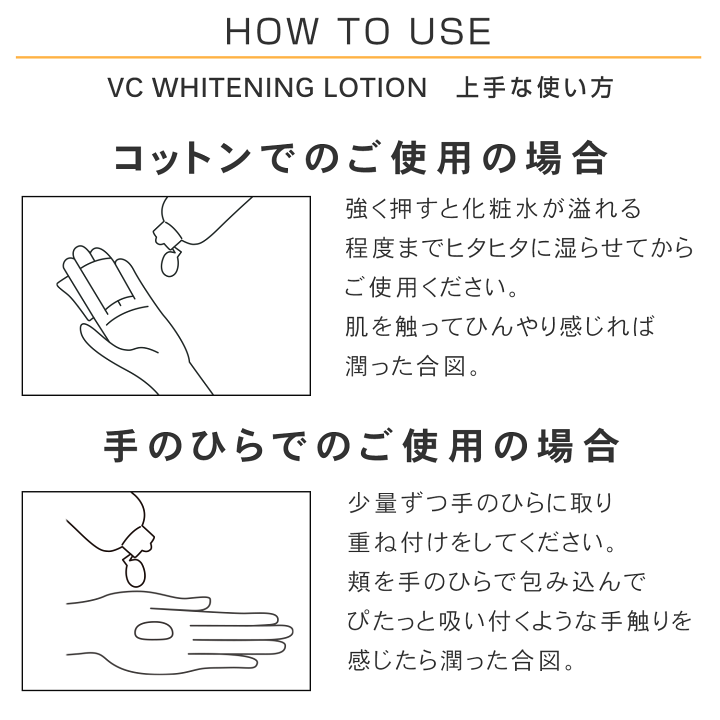 HOW TO USE

VC WHITENING LOTION　上手な使い方

コットンでのご使用の場合

強く押すと化粧水が溢れる程度までヒタヒタに湿らせてからご使用ください。
肌を触ってひんやり感じれば潤った合図。

手のひらでのご使用の場合

少量ずつ手のひらに取り重ね付けをしてください。
頬を手のひらで包み込んでぴたっと吸い付くような手触りを感じたら潤った合図。