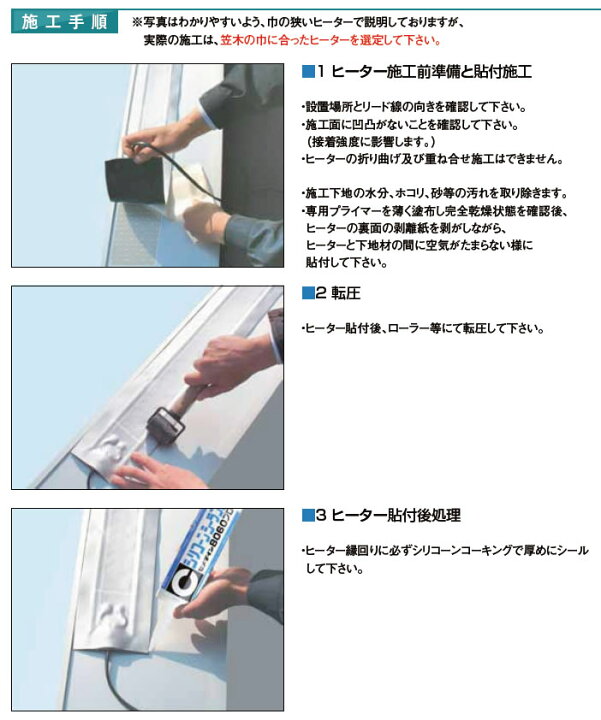 施工手順

※写真はわかりやすいよう、巾の狭いヒーターで説明しておりますが、実際の施工は、笠木の巾に合ったヒーターを選定して下さい。

■1 ヒーター施工前準備と貼付施工

・設置場所とリード線の向きを確認して下さい。
・施工面に凹凸がないことを確認して下さい。
（接着強度に影響します。）
・ヒーターの折り曲げ及び重ね合せ施工はできません。

・施工下地の水分、ホコリ、砂等の汚れを取り除きます。
・専用プライマーを薄く塗布し完全乾燥状態を確認後、ヒーターの裏面の剥離紙を剥がしながら、ヒーターと下地材の間に空気がたまらない様に貼付して下さい。

■2 転圧

・ヒーター貼付後、ローラー等にて転圧して下さい。

■3 ヒーター貼付後処理

・ヒーター縁回りに必ずシリコーンコーキングで厚めにシールして下さい。

シリコーンシーラント 8060プロ