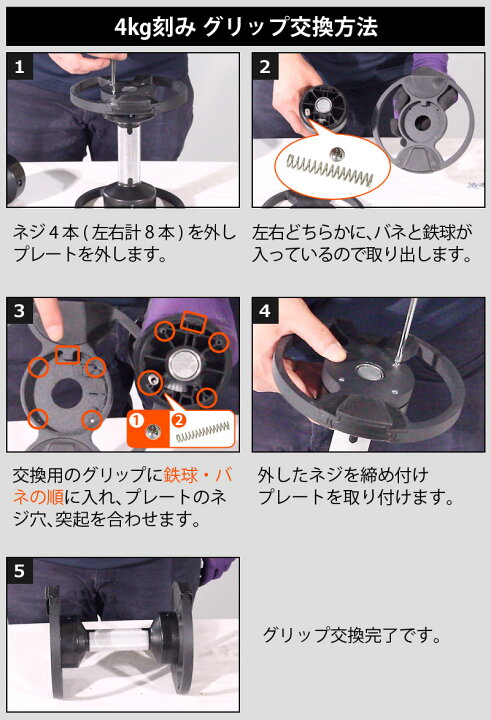 4kg刻み グリップ交換方法

1

ネジ４本（左右計８本）を外しプレートを外します。

2

左右どちらかに、バネと鉄球が入っているので取り出します。

3

1 2

交換用のグリップに鉄球・バネの順に入れ、プレートのネジ穴、突起を合わせます。

4

外したネジを締め付けプレートを取り付けます。

5

グリップ交換完了です。