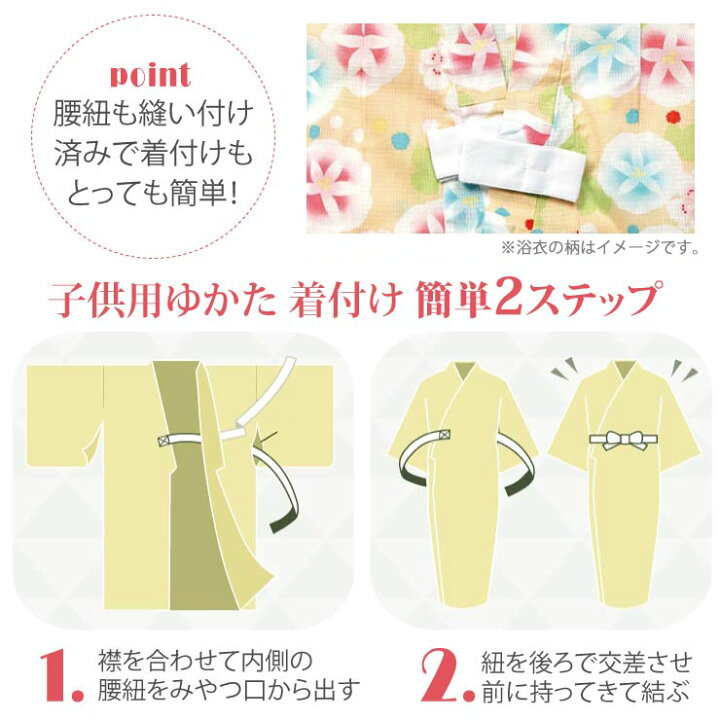 point
腰紐も縫い付け済みで着付けもとっても簡単!

※浴衣の柄はイメージです。

子供用ゆかた 着付け 簡単2ステップ

1. 襟を合わせて内側の腰紐をみやつ口から出す

2. 紐を後ろで交差させ前に持ってきて結ぶ