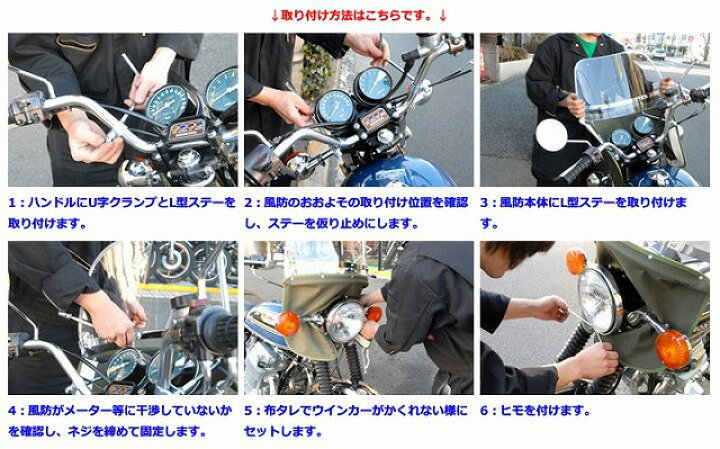 ↓取り付け方法はこちらです。↓

1：ハンドルにU字クランプとL型ステーを取り付けます。

2：風防のおおよその取り付け位置を確認し、ステーを仮り止めにします。

3：風防本体にL型ステーを取り付けます。

4：風防がメーター等に干渉していないかを確認し、ネジを締めて固定します。

5：布タレでウインカーがかくれない様にセットします。

6：ヒモを付けます。