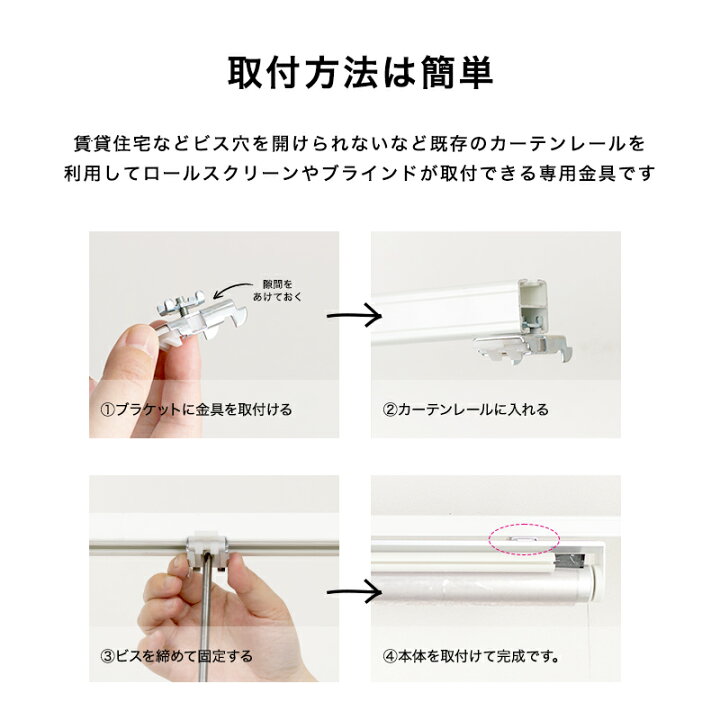 取付方法は簡単

賃貸住宅などビス穴を開けられないなど既存のカーテンレールを利用してロールスクリーンやブラインドが取付できる専用金具です

隙間をあけておく

①ブラケットに金具を取付ける

②カーテンレールに入れる

③ビスを締めて固定する

④本体を取付けて完成です。