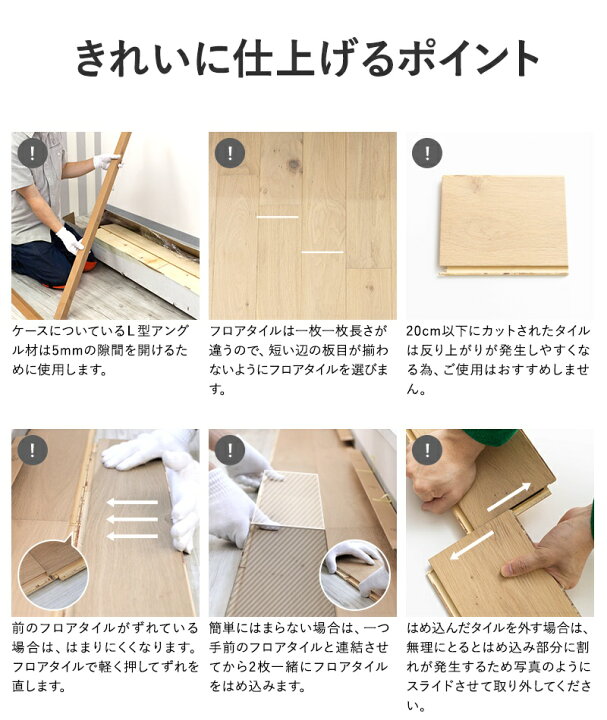 きれいに仕上げるポイント

!

ケースについているL型アングル材は5mmの隙間を開けるために使用します。

!

フロアタイルは一枚一枚長さが違うので、短い辺の板目が揃わないようにフロアタイルを選びます。

!

20cm以下にカットされたタイルは反り上がりが発生しやすくなる為、ご使用はおすすめしません。

!

前のフロアタイルがずれている場合は、はまりにくくなります。フロアタイルで軽く押してずれを直します。

!

簡単にはまらない場合は、一つ手前のフロアタイルと連結させてから2枚一緒にフロアタイルをはめ込みます。

!

はめ込んだタイルを外す場合は、無理にとるとはめ込み部分に割れが発生するため写真のようにスライドさせて取り外してください。